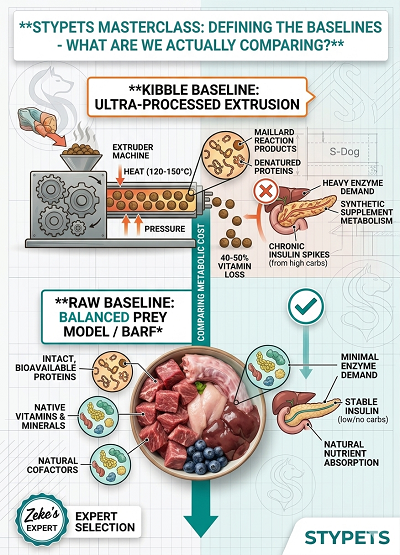 **STYPETS MASTERCLASS: DEFINING THE BASELINES - WHAT ARE WE ACTUALLY COMPARING?**

**KIBBLE BASELINE: ULTRA-PROCESSED EXTRUSION

EXTRUDER MACHINE

HEAT (120-150°C)

PRESSURE

MAILLARD REACTION PRODUCTS

DENATURED PROTEINS

S-Dog

HEAVY ENZYME DEMAND

SYNTHETIC SUPPLEMENT METABOLISM

CHRONIC INSULIN SPIKES (from high carbs)

40-50% VITAMIN LOSS

COMPARING METABOLIC COST

**RAW BASELINE: BALANCED PREY MODEL / BARF*

INTACT, BIOAVAILABLE PROTEINS

NATIVE VITAMINS & MINERALS

NATURAL COFACTORS

MINIMAL ENZYME DEMAND

STABLE INSULIN (low/no carbs)

NATURAL NUTRIENT ABSORPTION

Zeke's EXPERT

EXPERT SELECTION

STYPETS