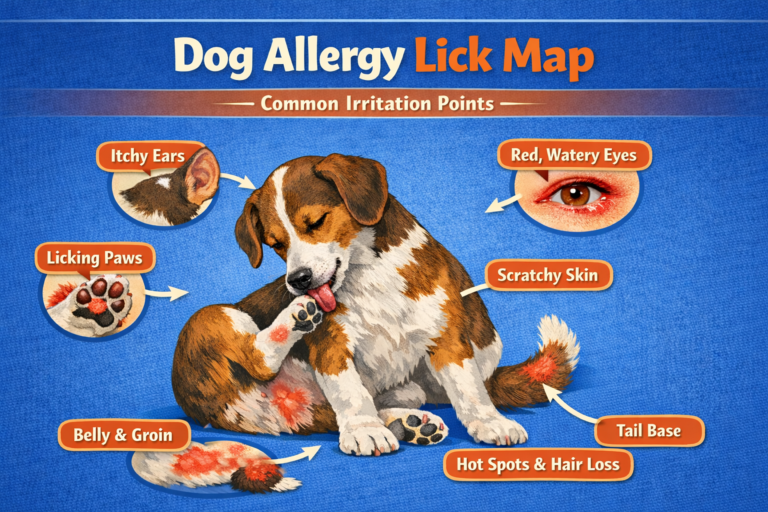 Dog Allergy Lick Map

Common Irritation Points

Itchy Ears

Red, Watery Eyes

Licking Paws

Scratchy Skin

Belly & Groin

Tail Base

Hot Spots & Hair Loss