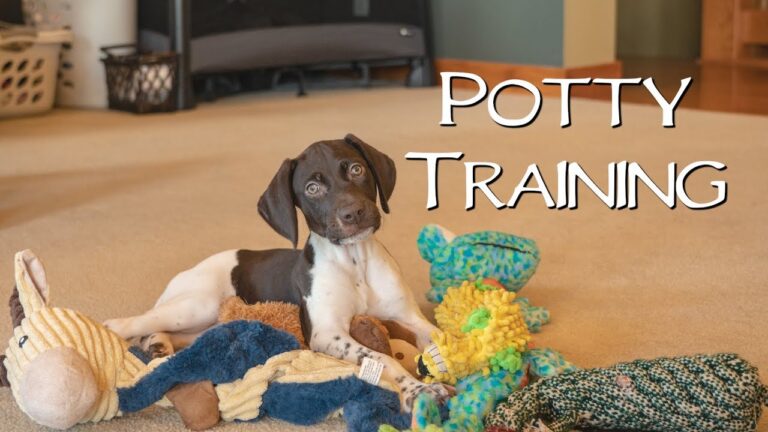 POTTY TRAINING